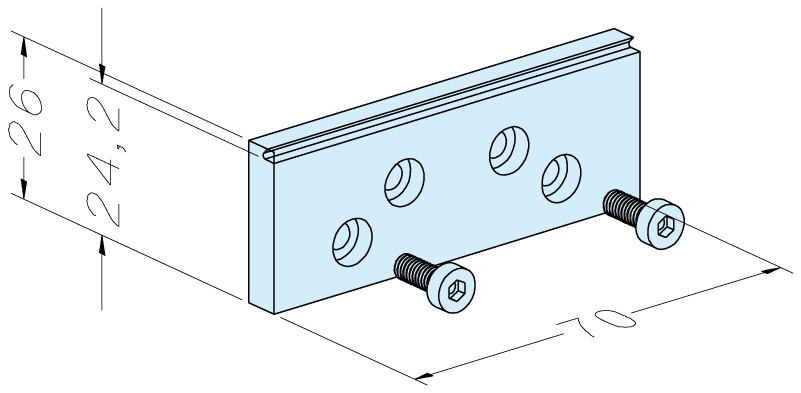 26
24,2
70