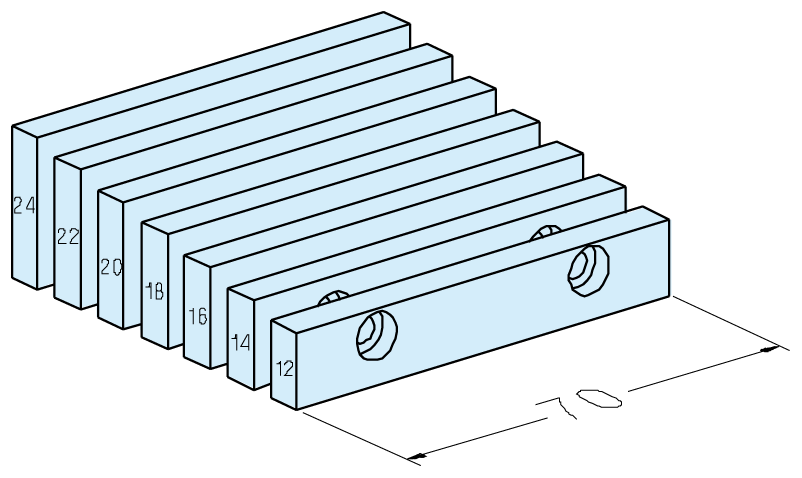 24
22
20
18
16
14
12
70