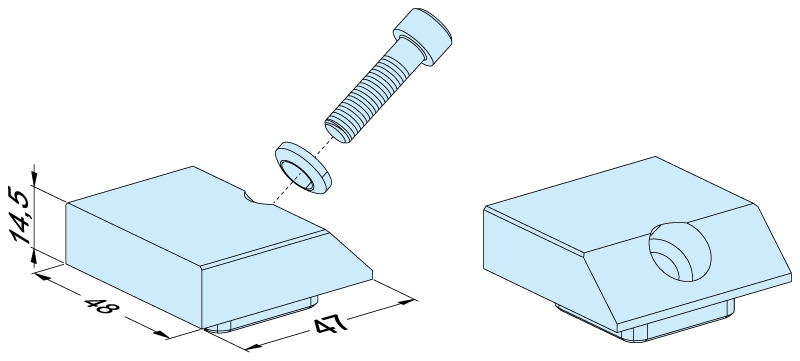 14,5
48
47