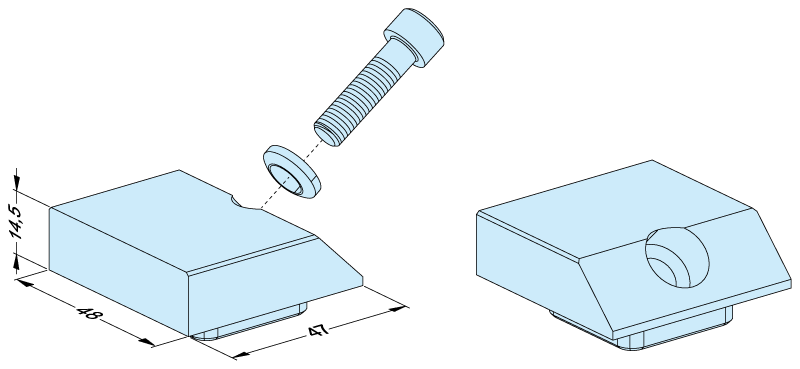 14,5
48
47