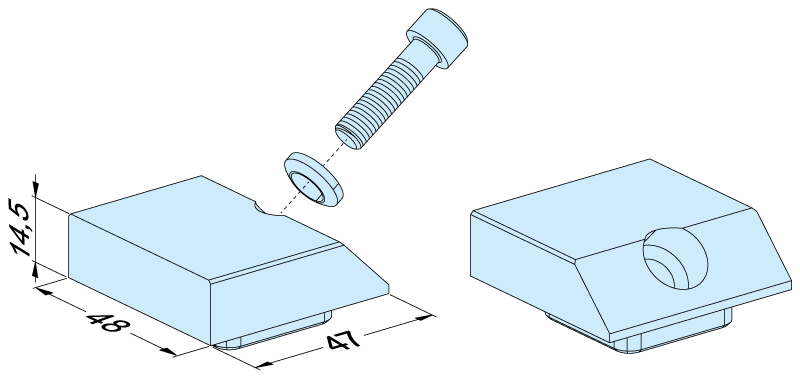 14,5
48
47