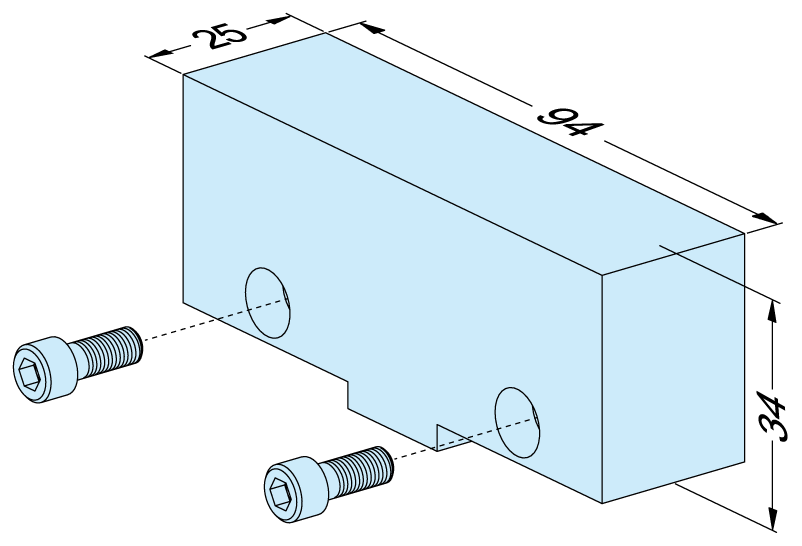 25
94
34