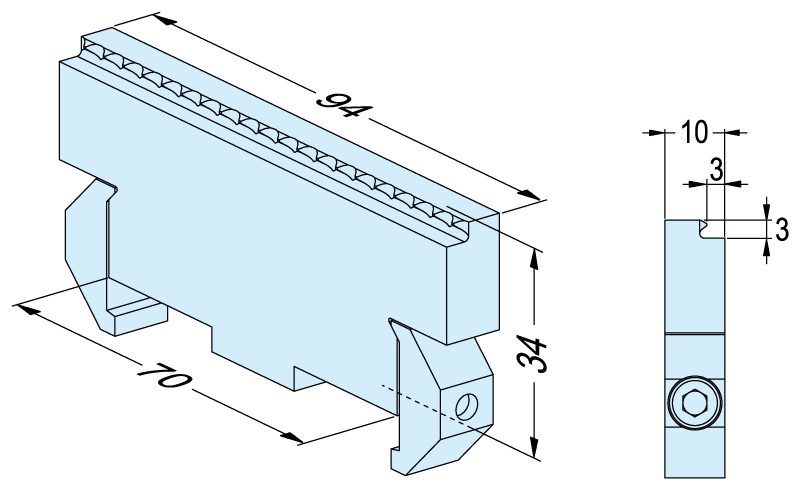 94
70
34
10
3
3