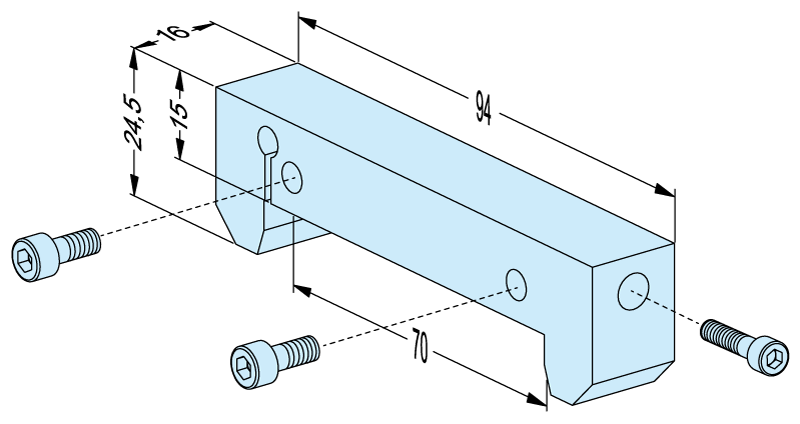 16
24,5
15
94
70