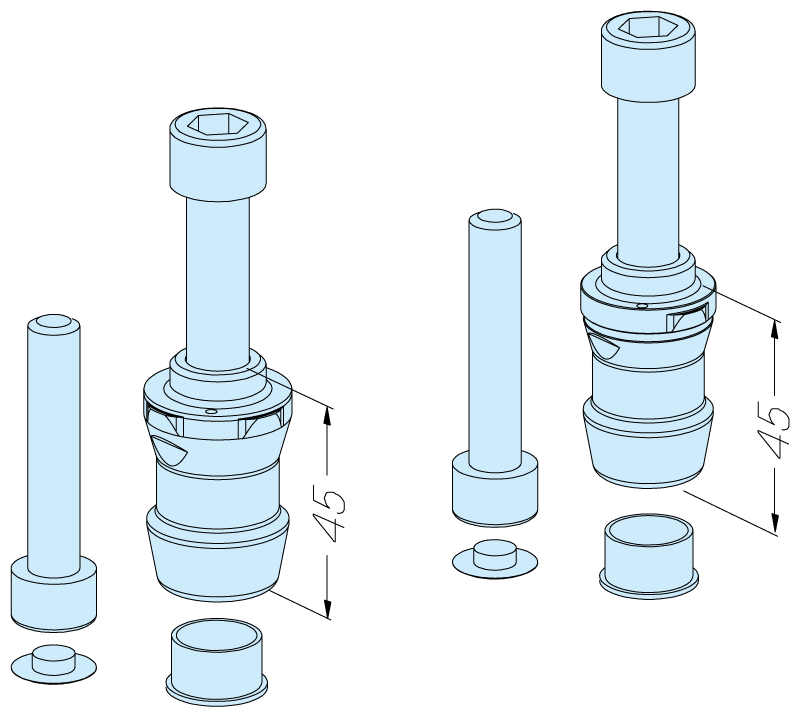 45

45