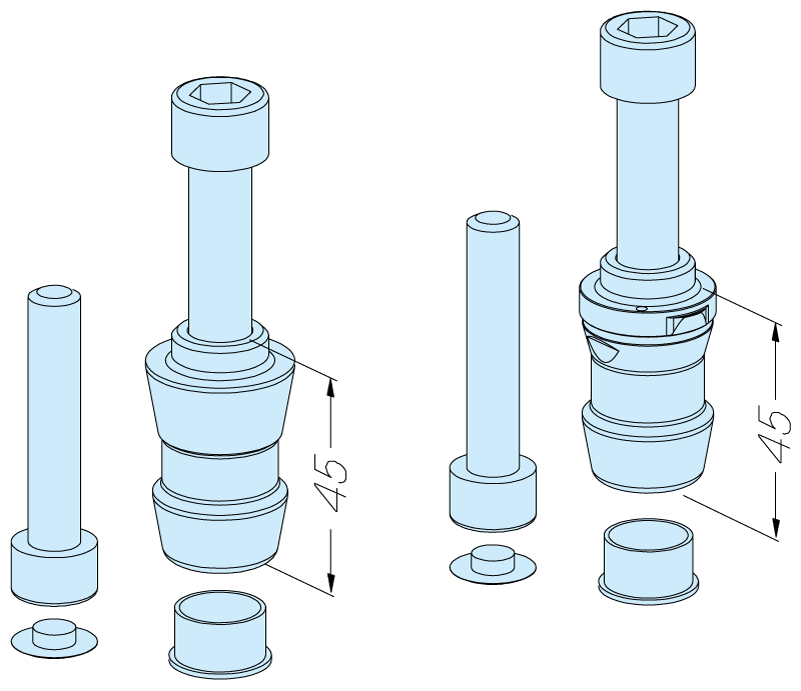 45

45